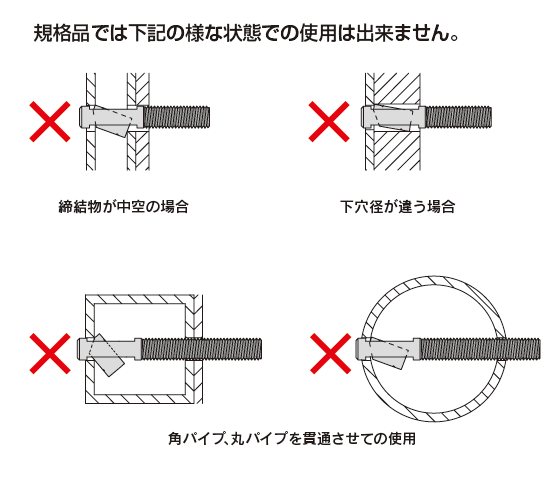 規格品では下記の様な状態での使用は出来ません。

締結物が中空の場合

下穴径が違う場合

角パイプ、丸パイプを貫通させての使用